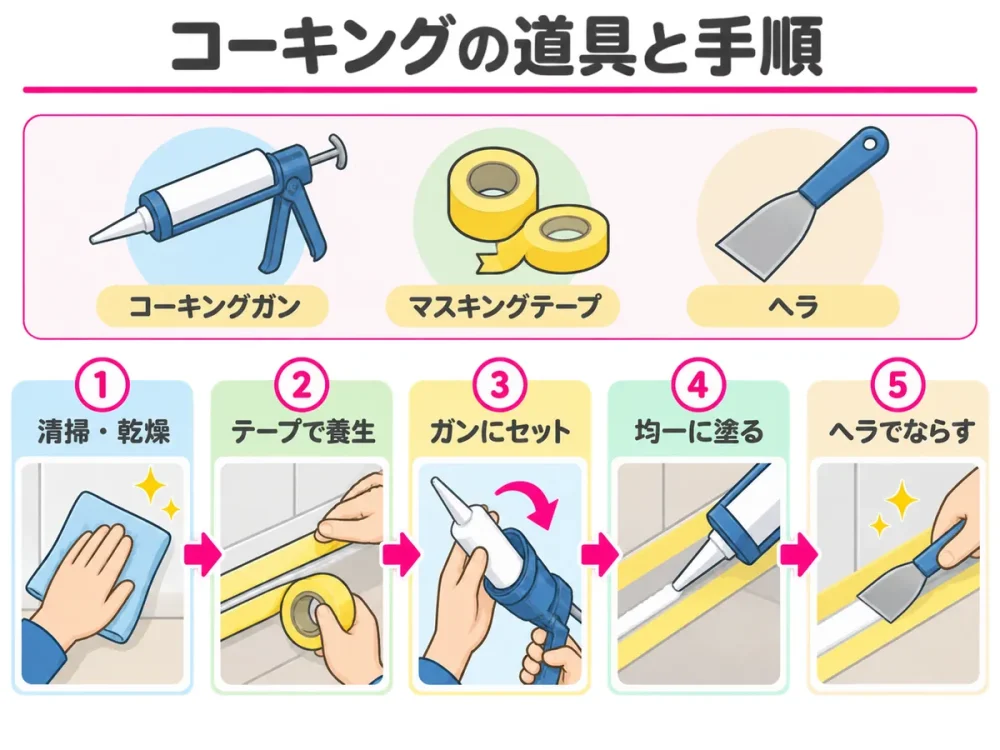 コーキングの道具と手順

コーキングガン

マスキングテープ

ヘラ

1
清掃・乾燥

2
テープで養生

3
ガンにセット

4
均一に塗る

5
ヘラでならす